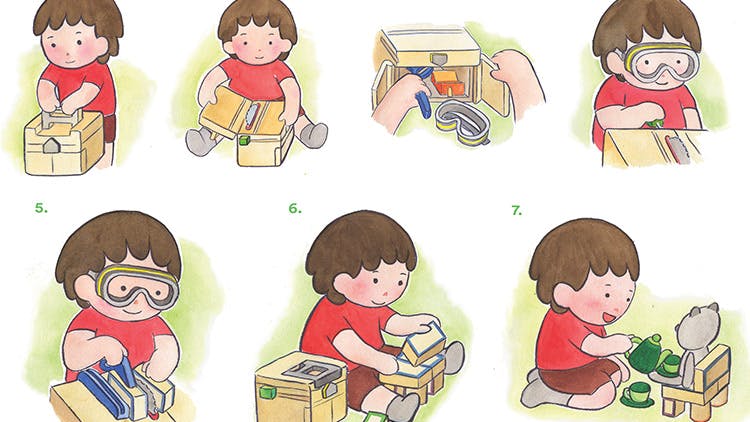 5.

6.

7.